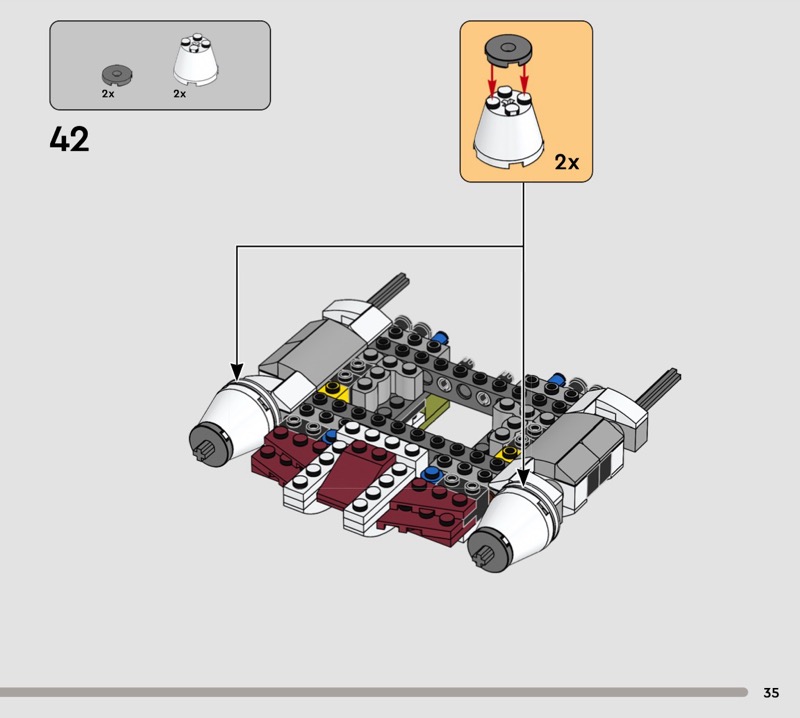 2x 2x

42

2x

35