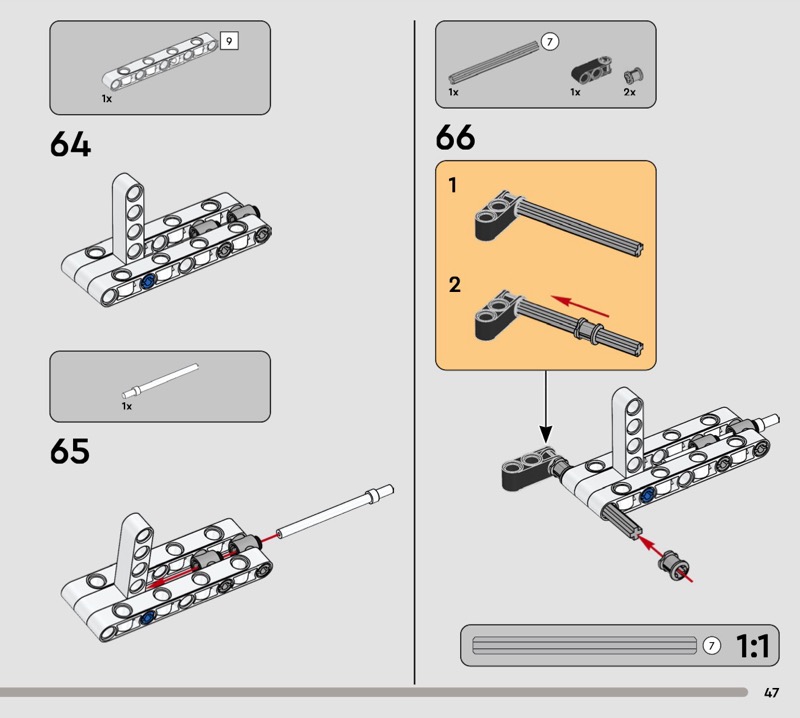 9
1x

64

1x

65

7
1x
1x
2x

66

1

2

7
1:1

47