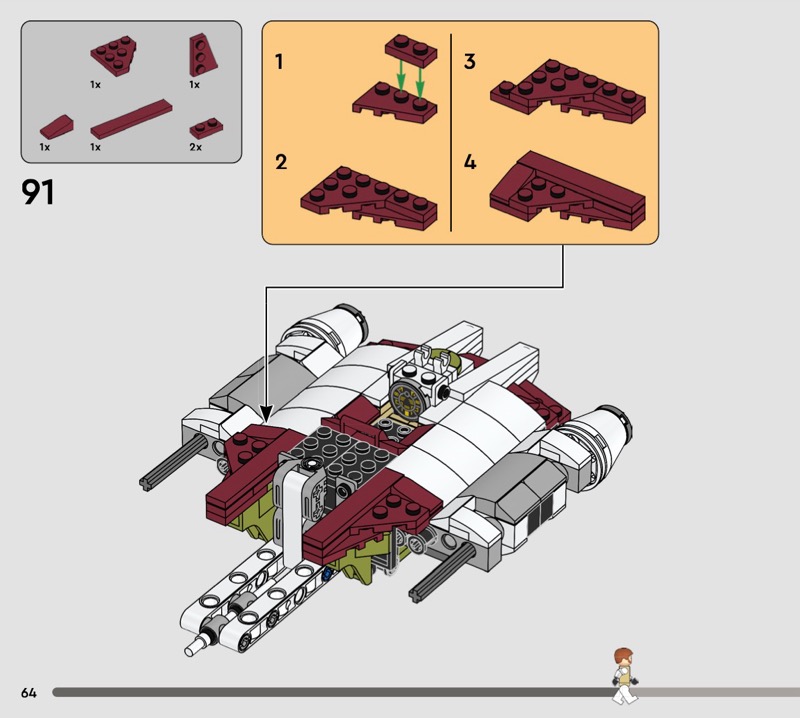 1x
1x
1x
1x
2x

91

1
2
3
4

64