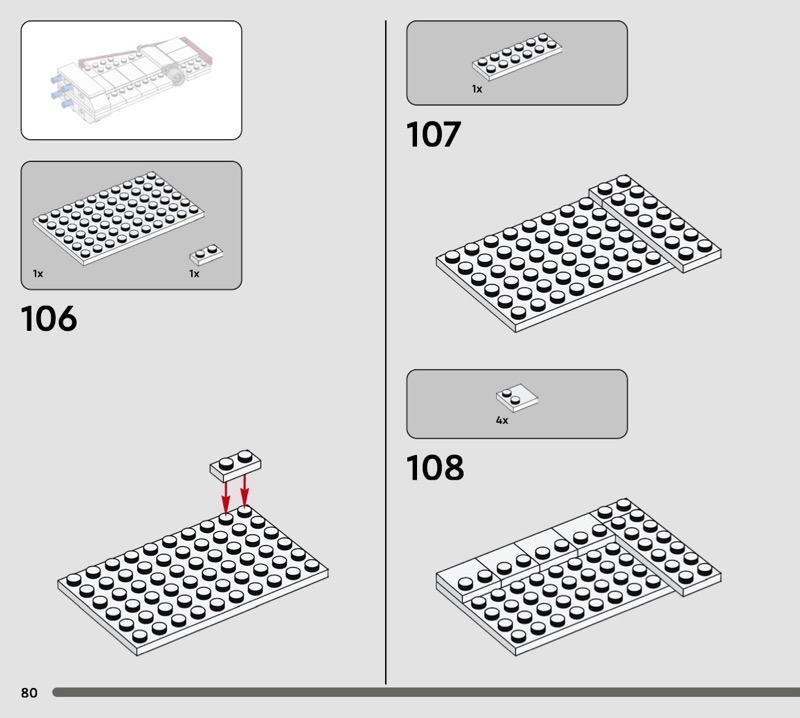 1x 1x

106

1x

107

4x

108

80