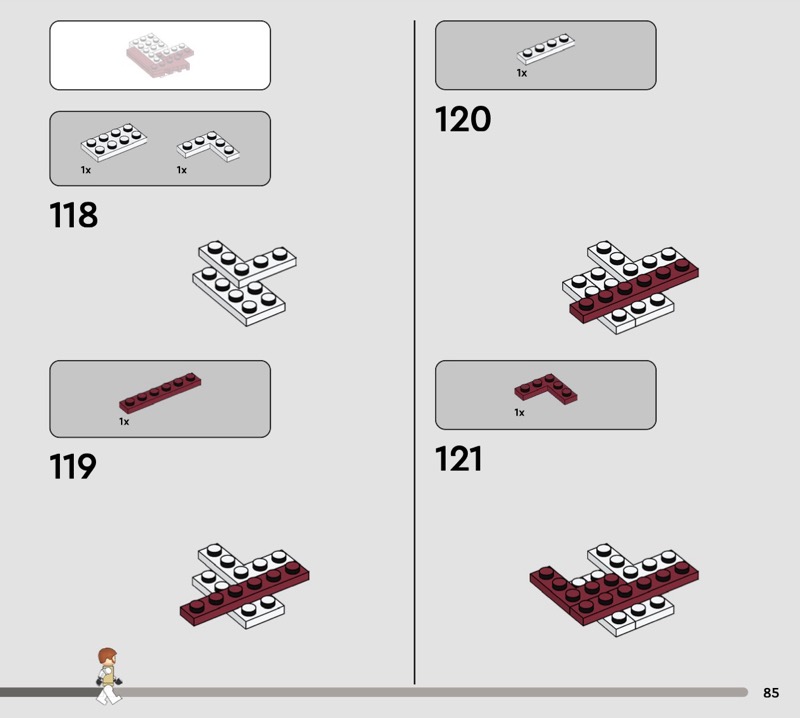 1x 1x

118

1x

119

1x

120

1x

121

85