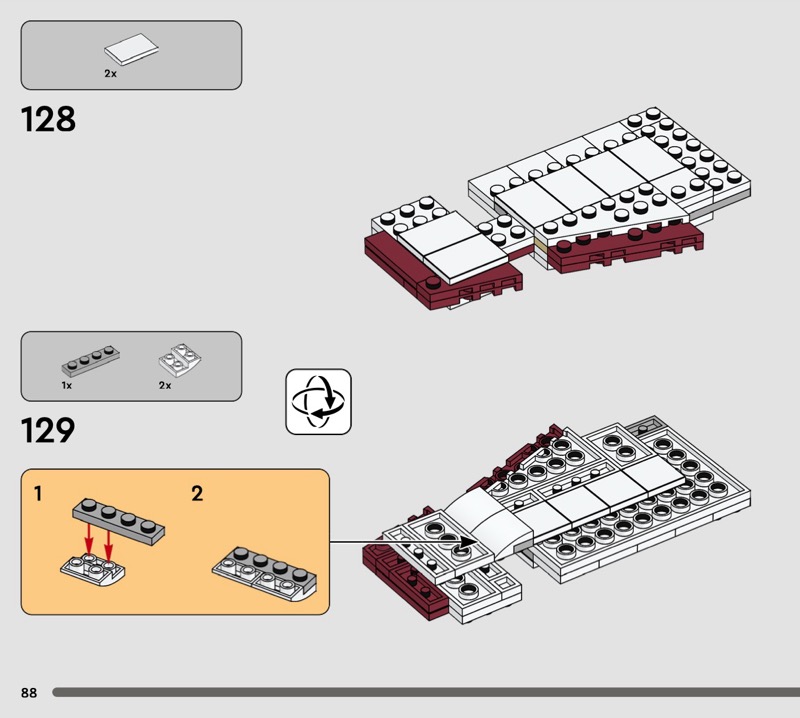 2x

128

1x

2x

129

1

2

88