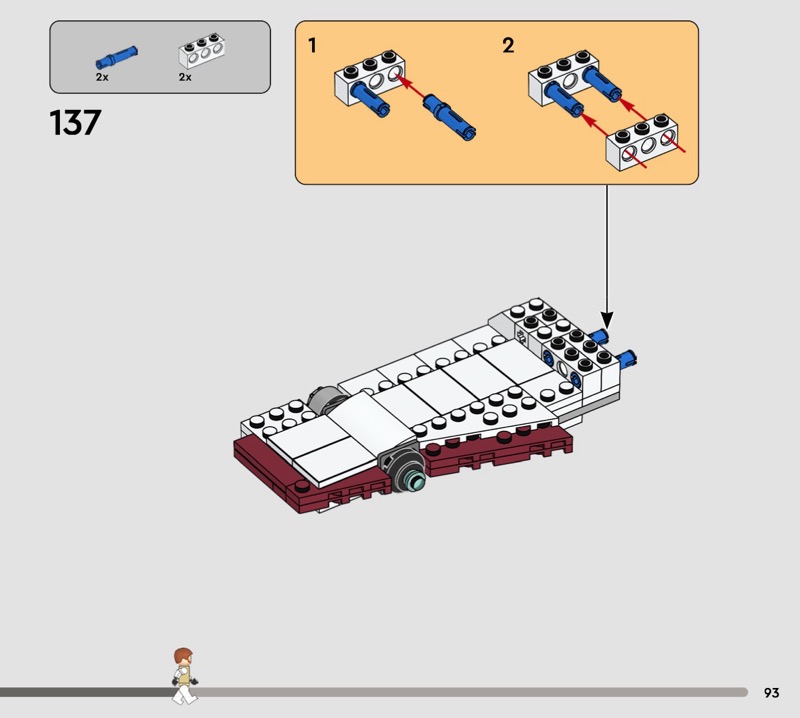 2x
2x

137

1

2

93