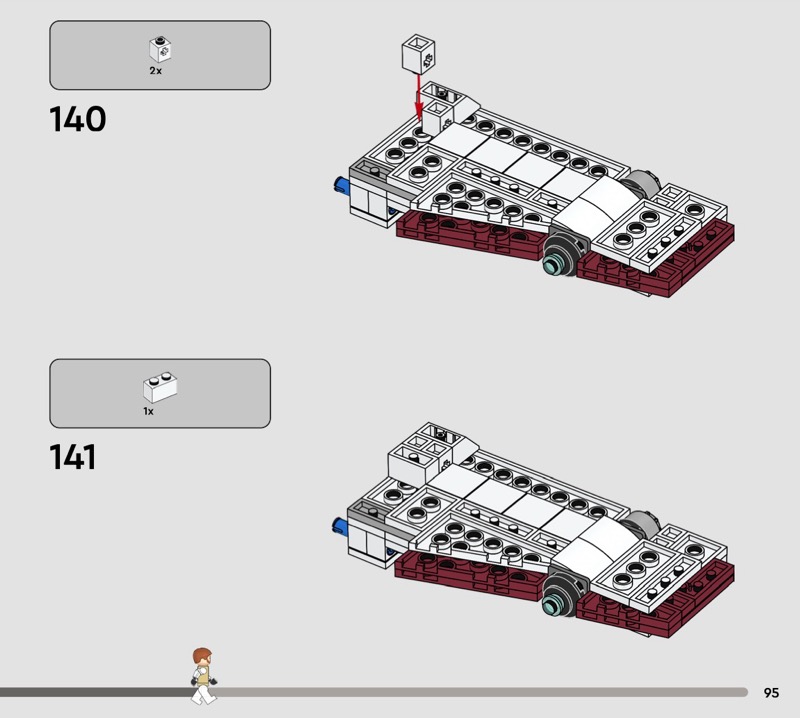 2x

140

1x

141

95