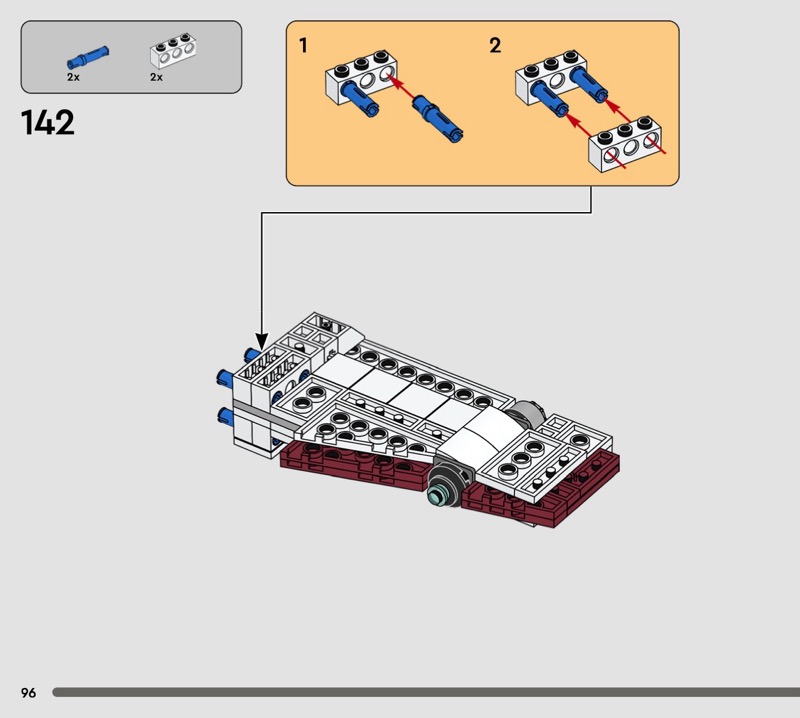 2x
2x

142

1
2

96