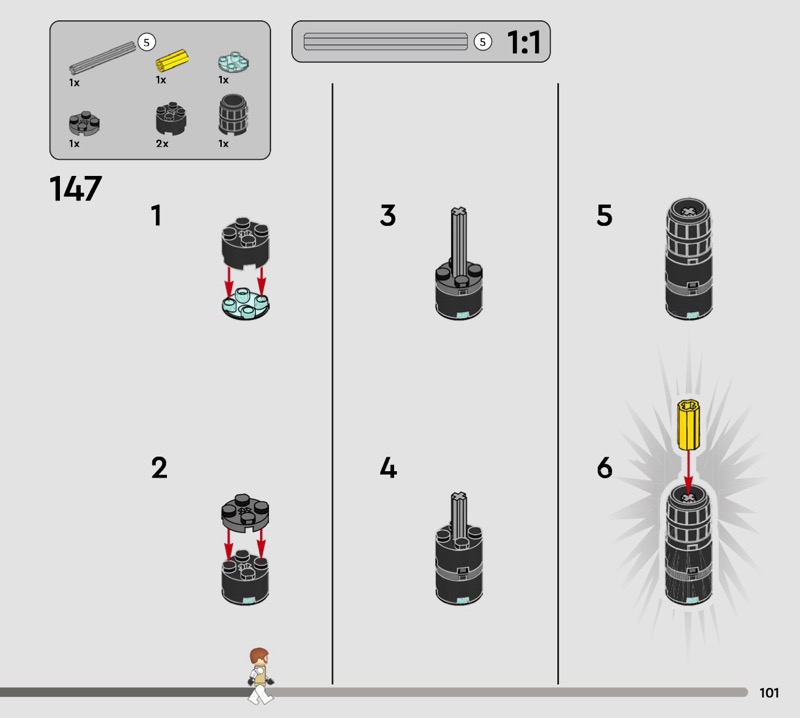 5
1x
1x
1x
1x
2x
1x

5 1:1

147
1
2
3
4
5
6

101