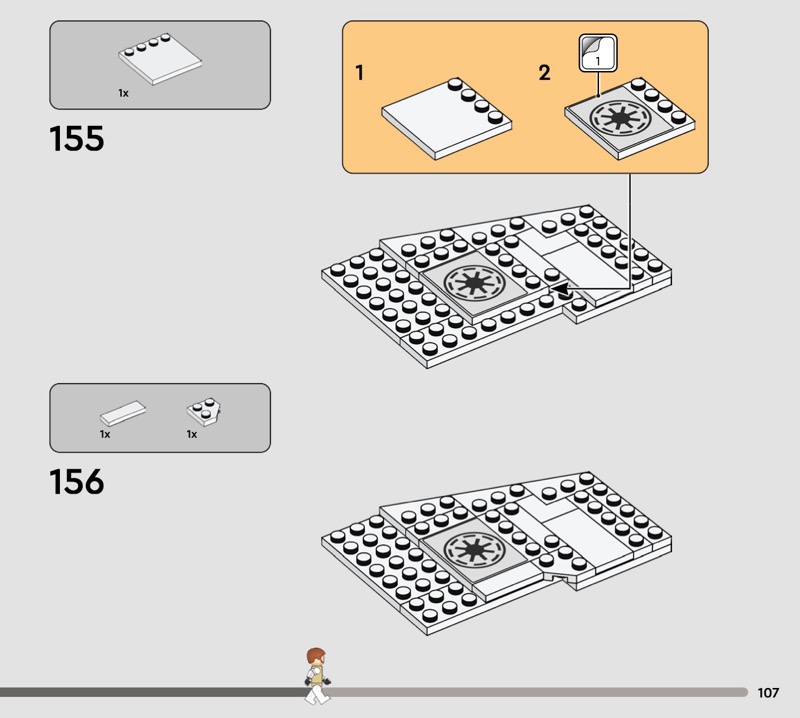 1x

155

1

2

1

1x

1x

156

107