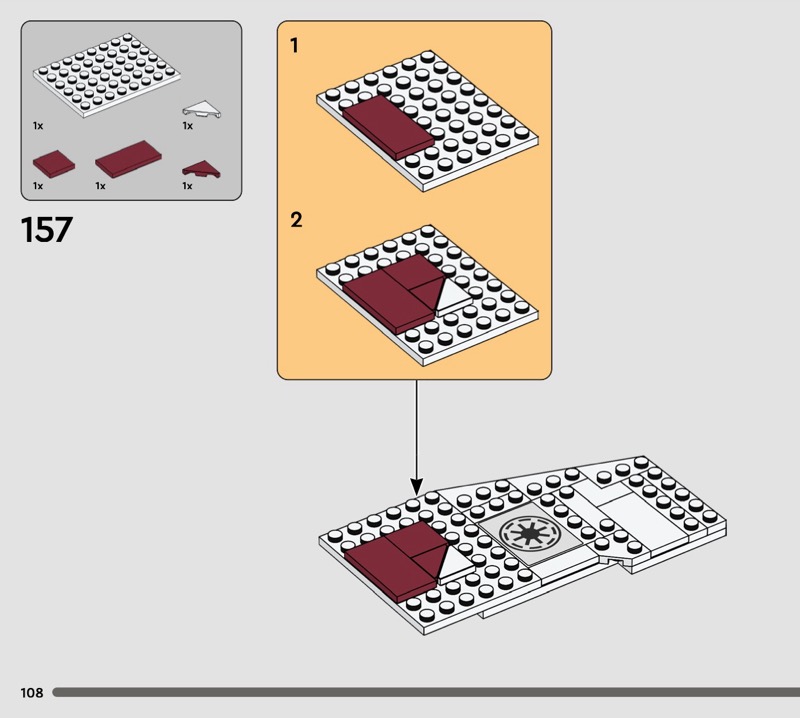 1x
1x
1x
1x
1x

157

1

2

108