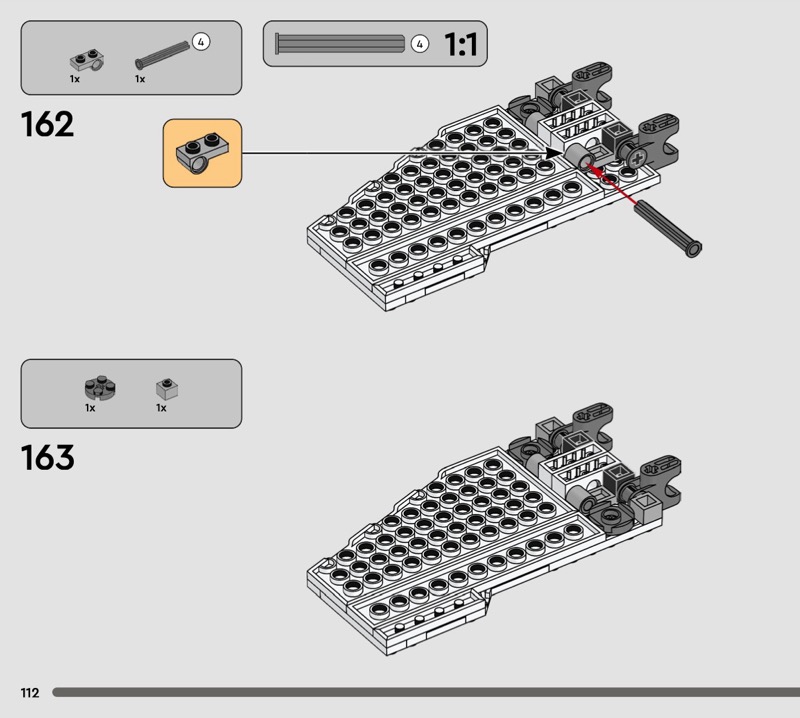 1x 1x 4

4 1:1

162

1x 1x

163

112