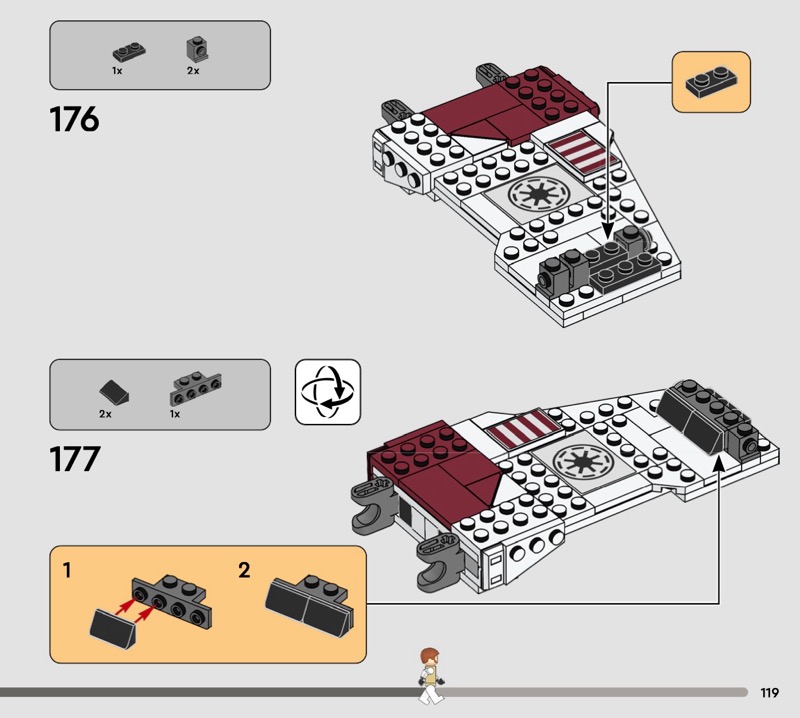 1x 2x

176

2x 1x

177

1

2

119