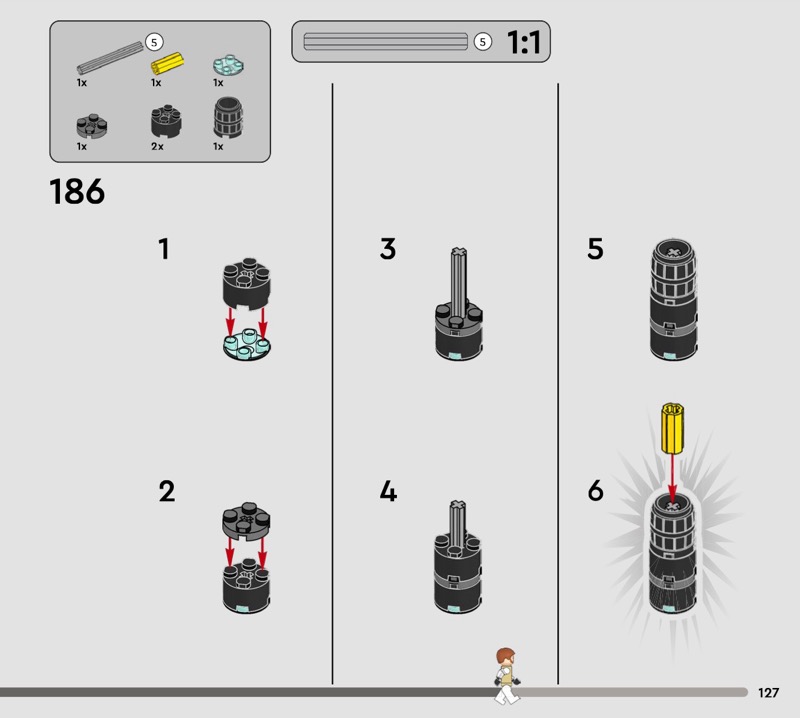 5
1x
1x
1x
1x
2x
1x

5 1:1

186

1

2

3

4

5

6

127