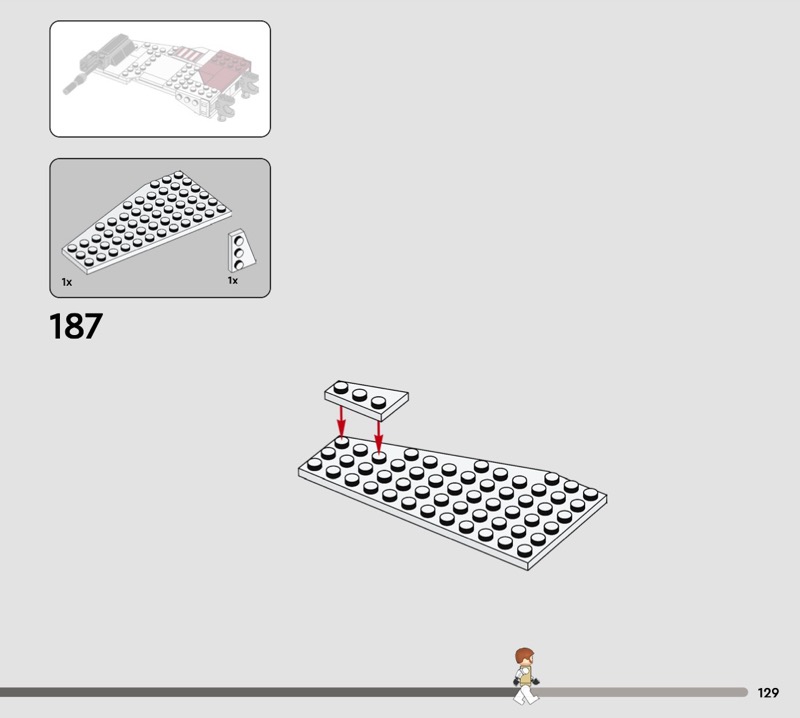 1x

1x

187

129