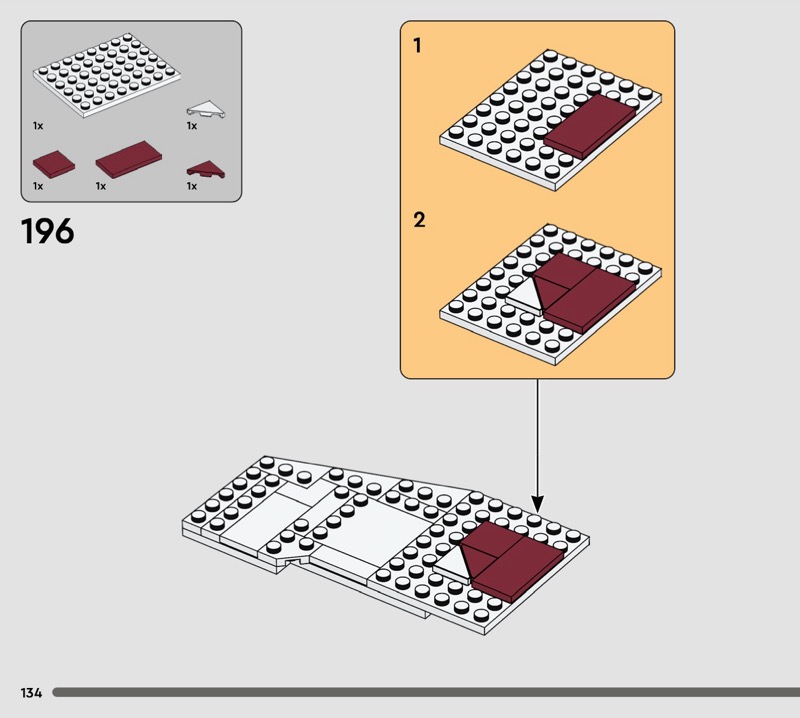 1x

1x

1x

1x

1x

196

1

2

134