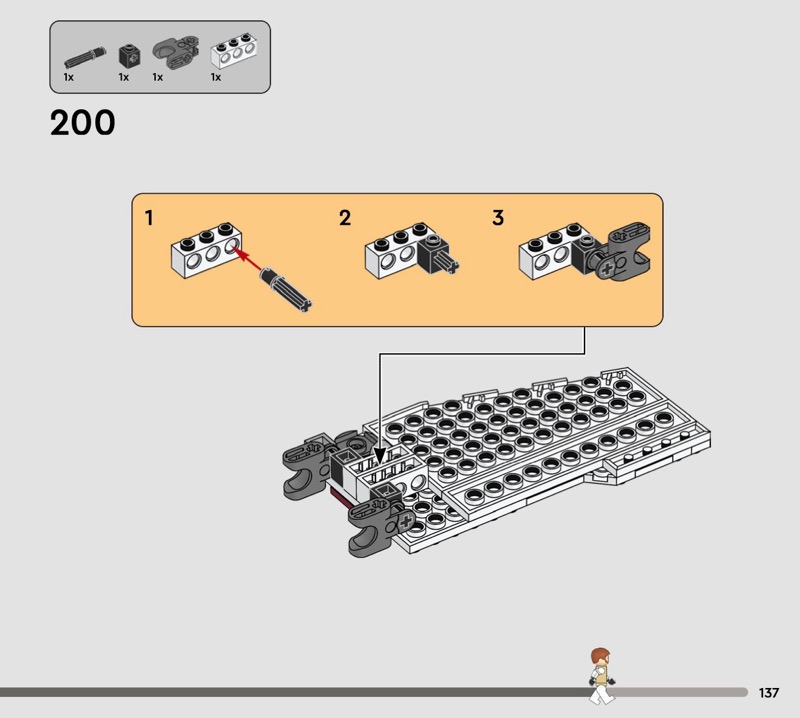 1x 1x 1x 1x

200

1

2

3

137