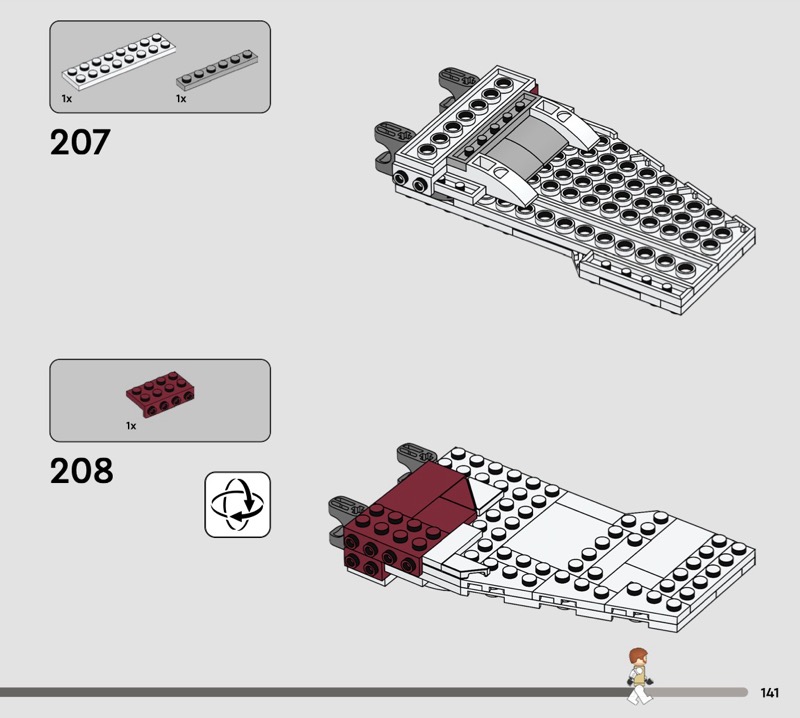 1x
1x
207

1x
208

141