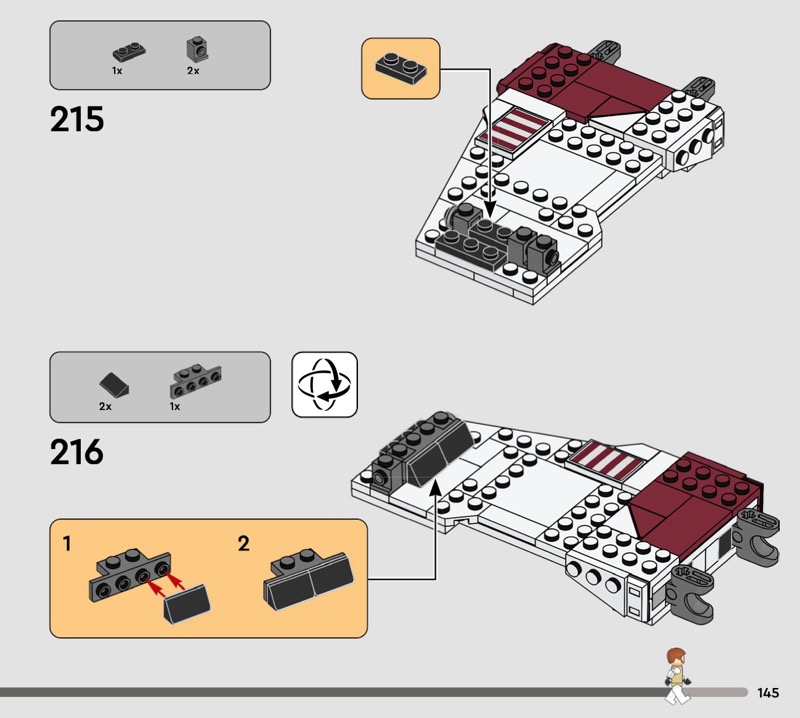 1x 2x

215

2x 1x

216

1

2

145