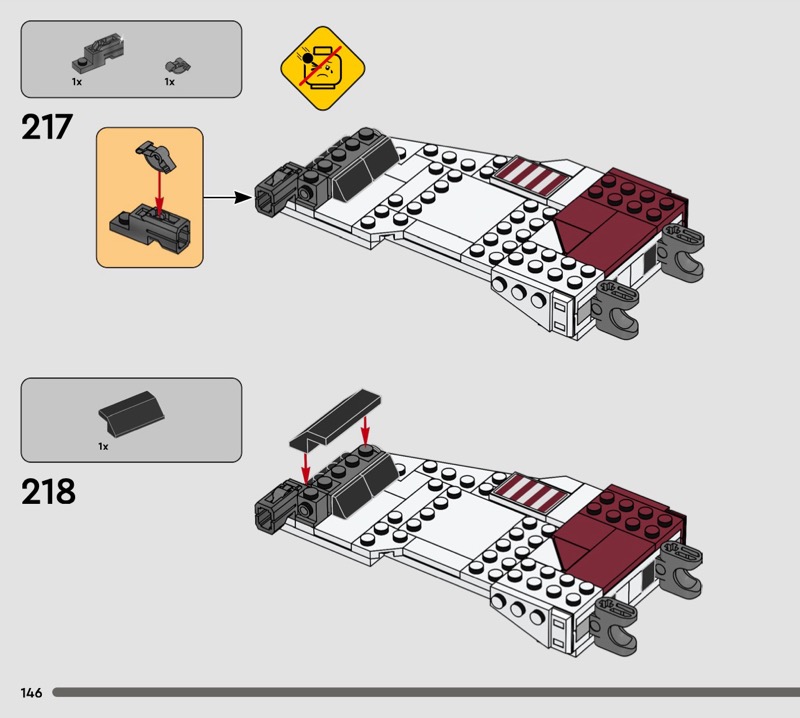 1x 1x

217

1x

218

146