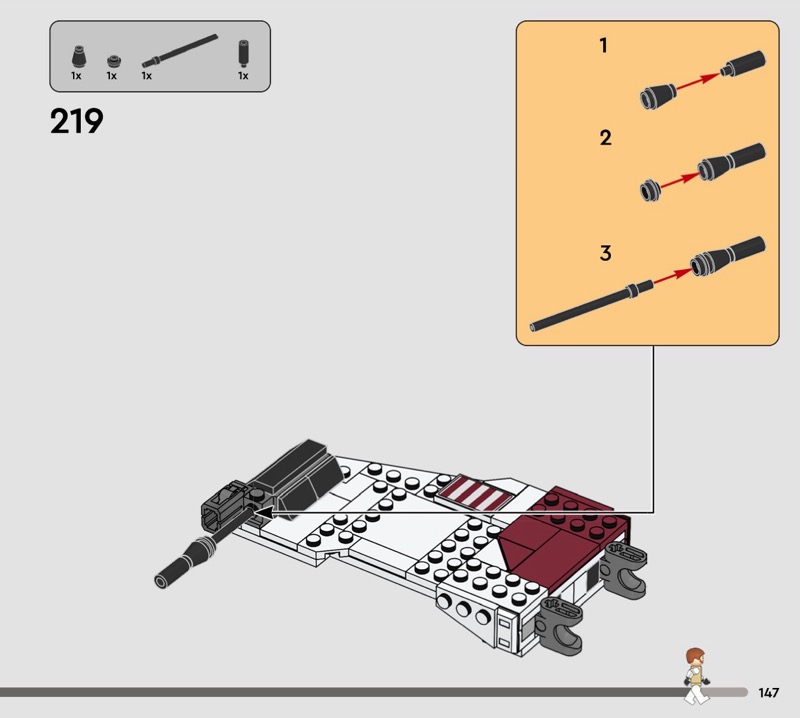 1x 1x 1x 1x

219

1

2

3

147