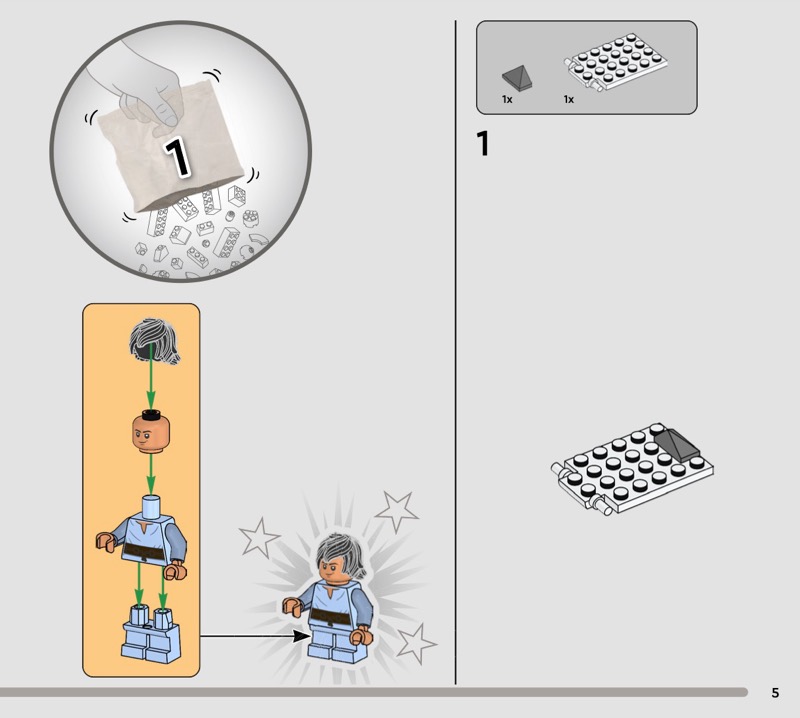 1

1x 1x

1

5