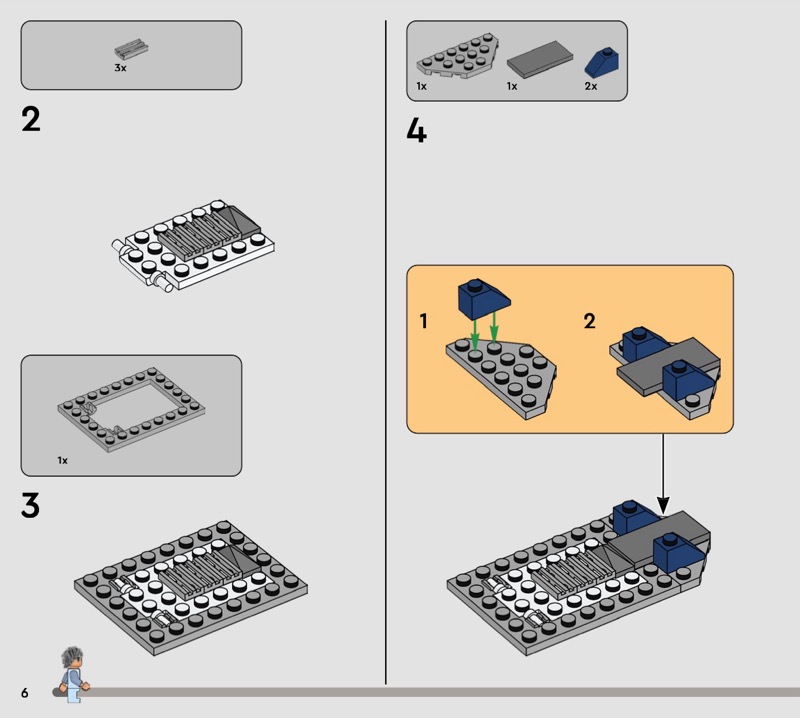 3x

2

1x

3

1x 1x 2x

4

1

2

6