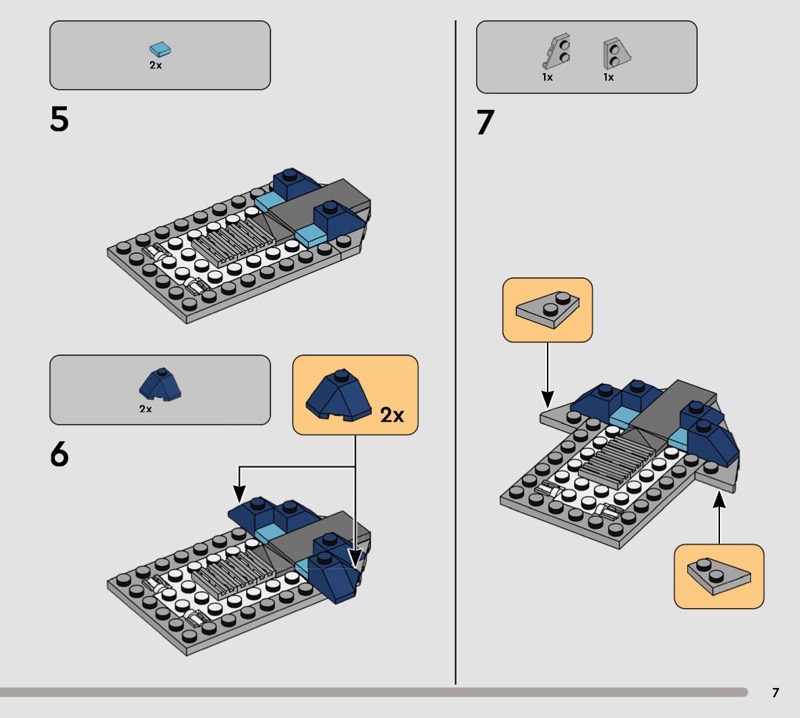 2x

5

2x

2x

6

1x 1x

7

7