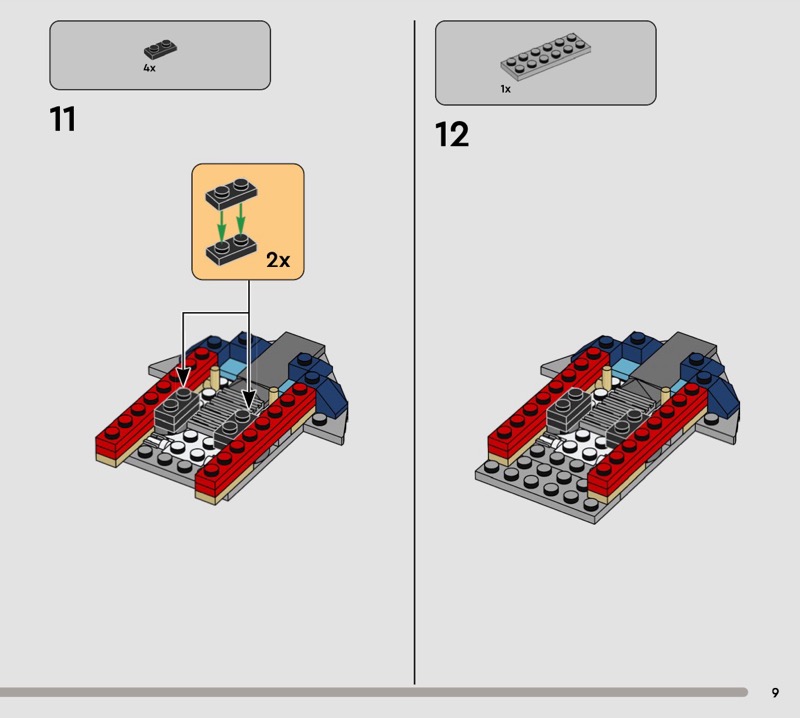 4x

11

2x

1x

12

9