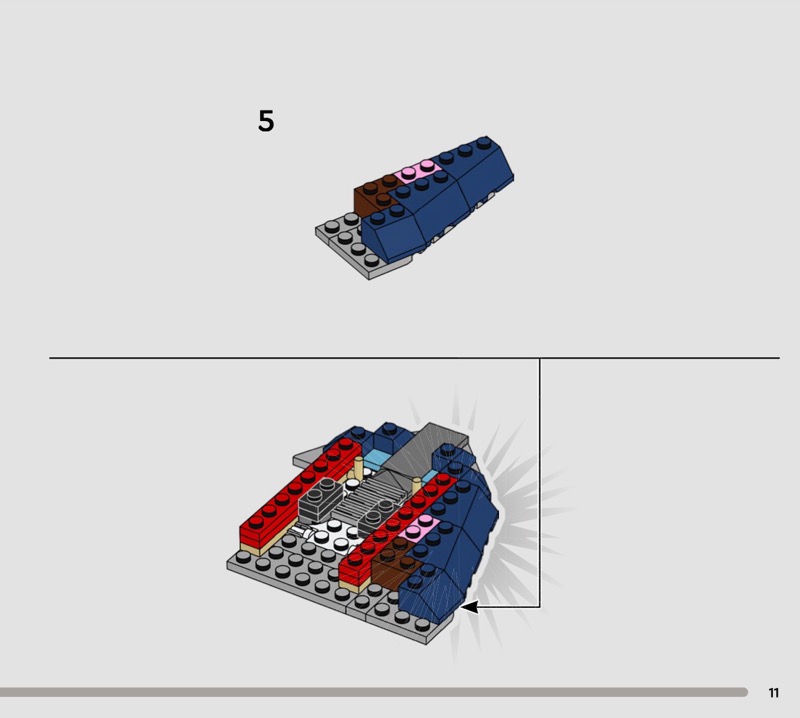 5

11