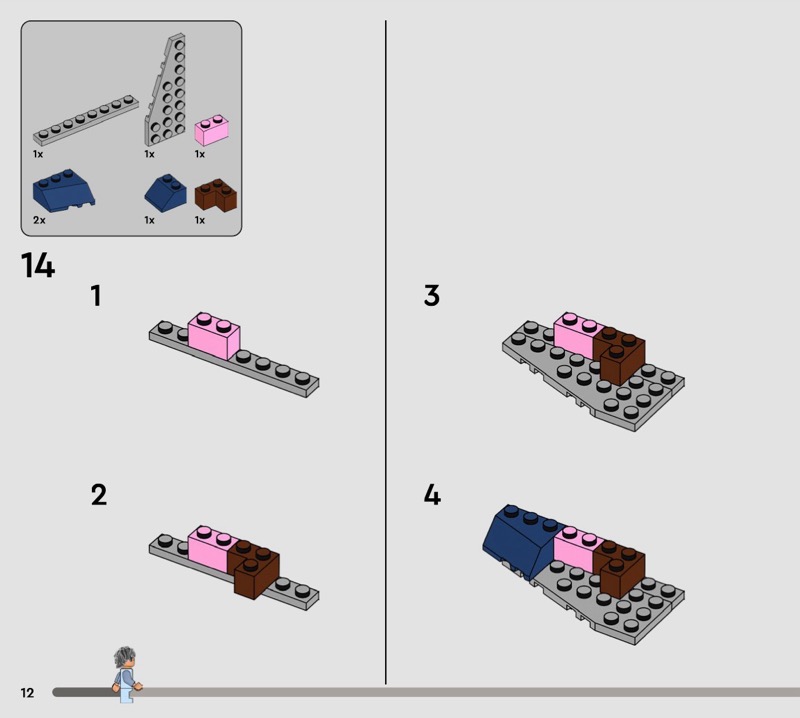 1x 1x 1x

2x 1x 1x

14

1

2

3

4

12