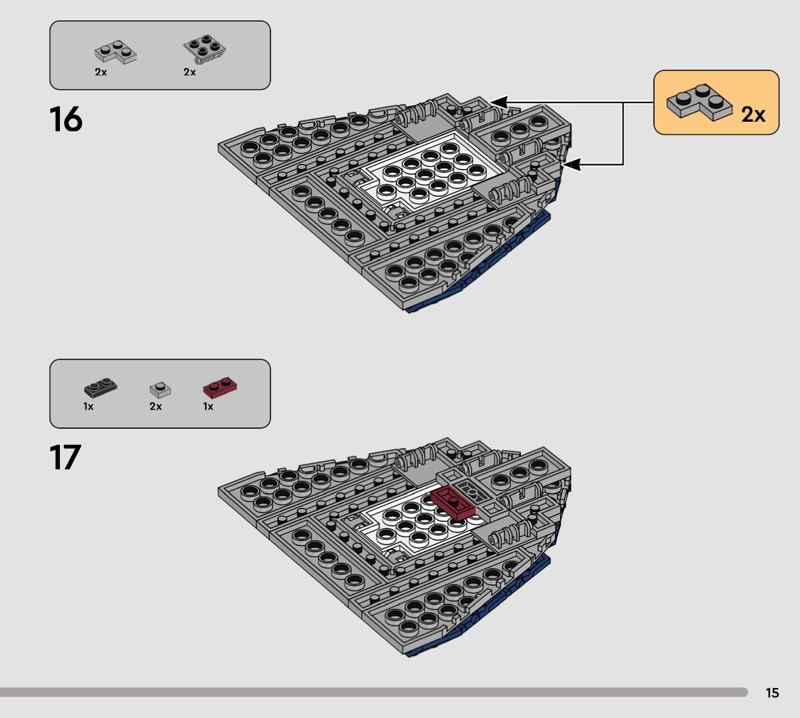 2x 2x

16

2x

1x 2x 1x

17

15