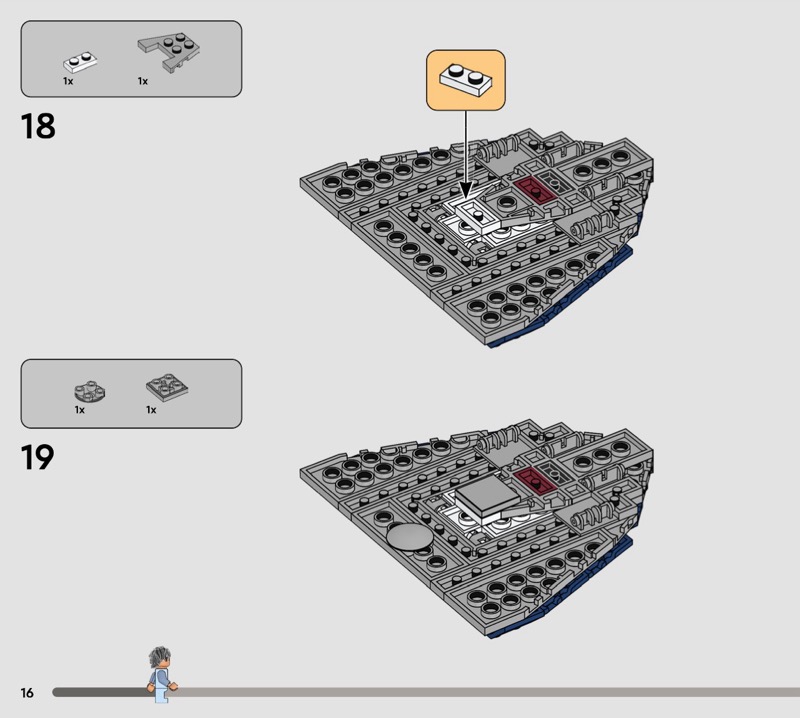 1x 1x

18

1x 1x

19

16