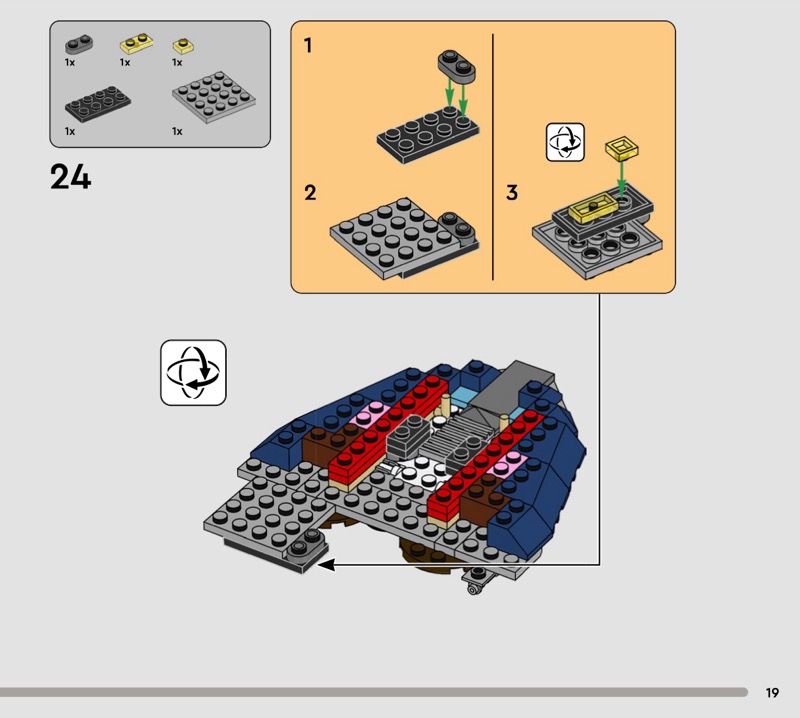 1x 1x 1x

1x 1x

24

1

2

3

19