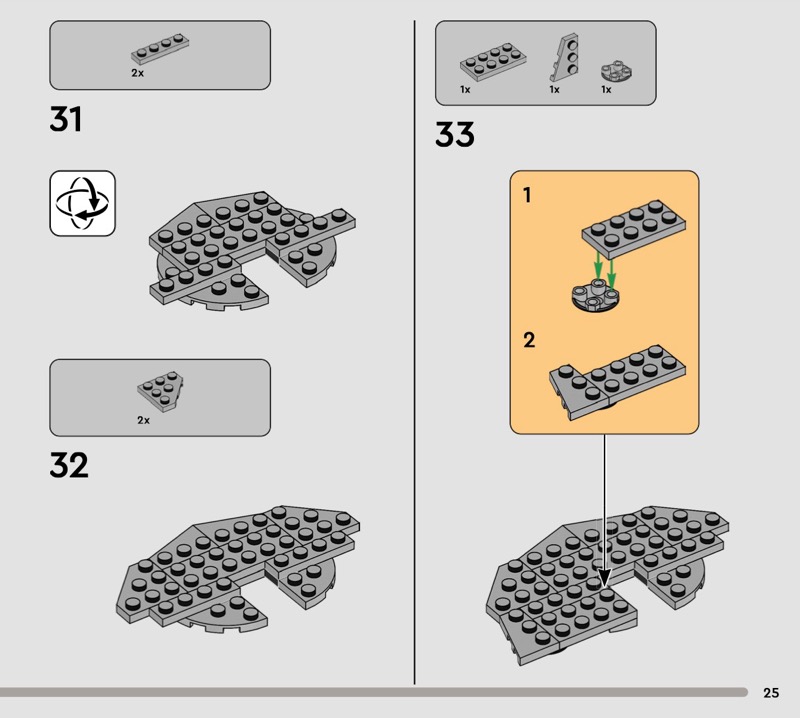 2x

31

2x

32

1x 1x 1x

33

1

2

25