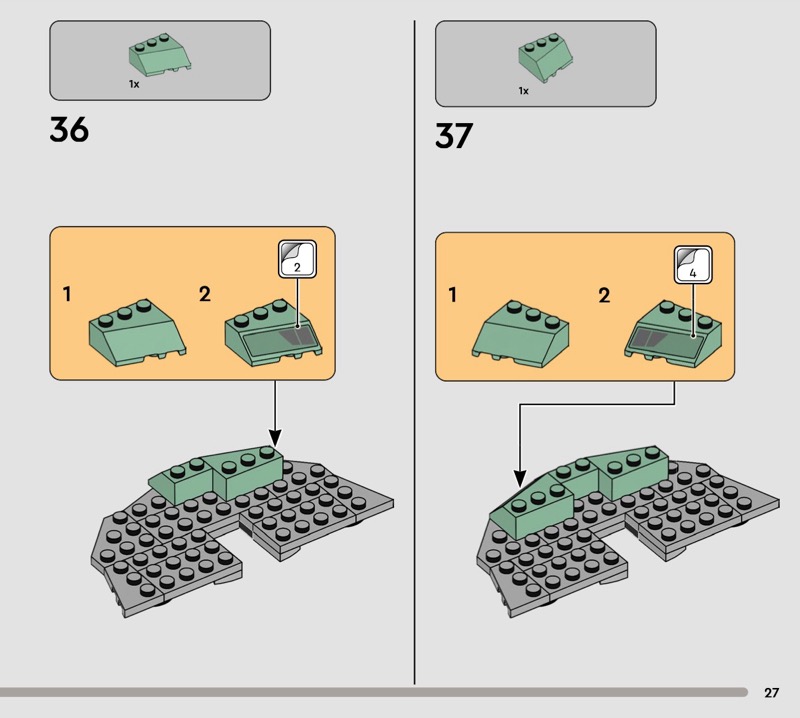 1x

36

1

2

2

1x

37

1

2

4

27