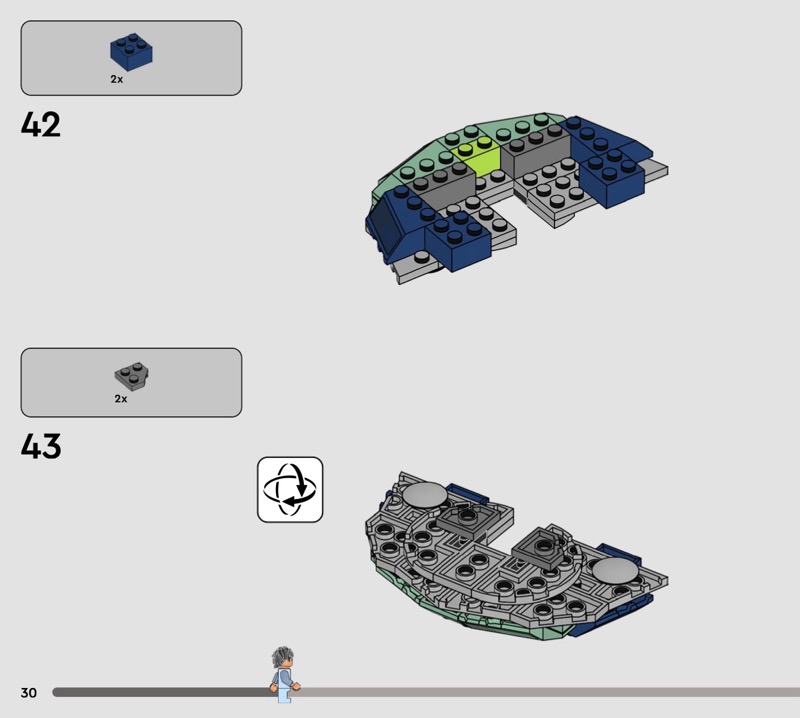 2x

42

2x

43

30