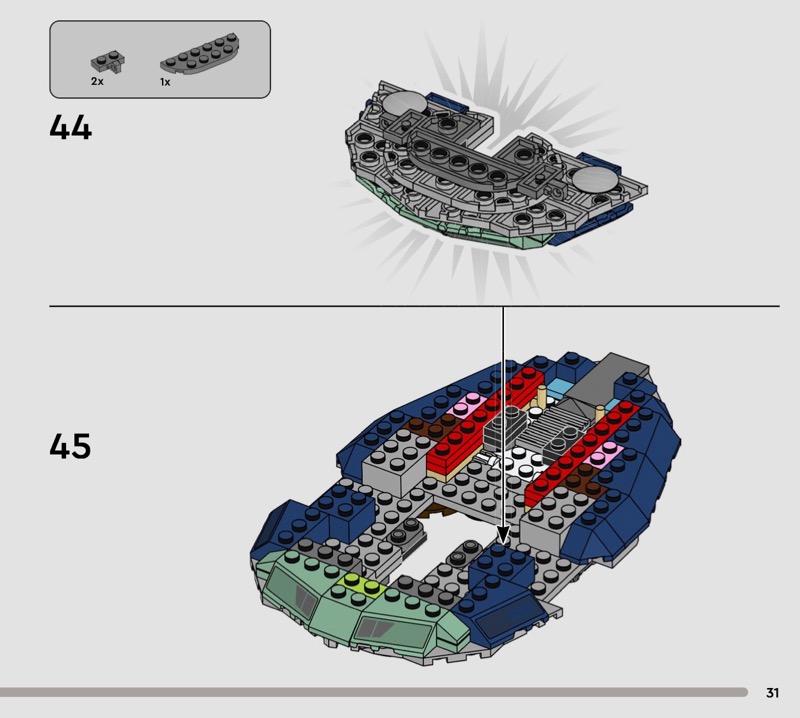 2x 1x

44

45

31