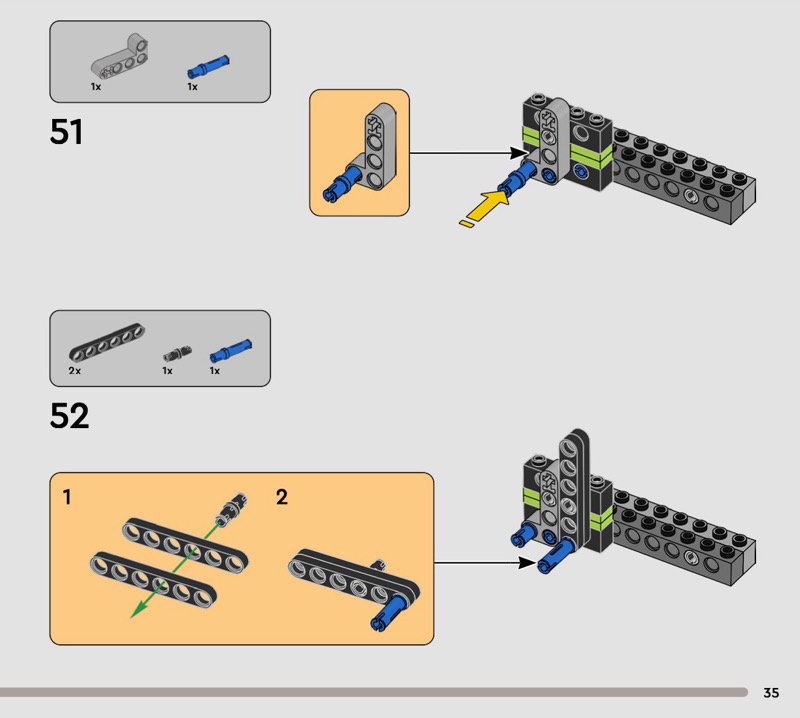 1x 1x

51

2x 1x 1x

52

1

2

35