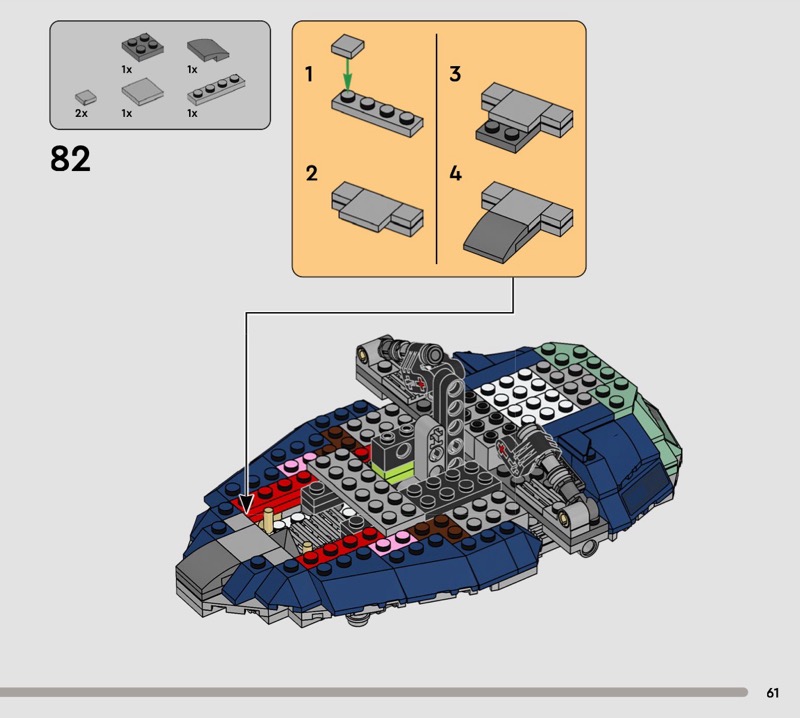 1x
1x
2x
1x
1x

82

1
2
3
4

61