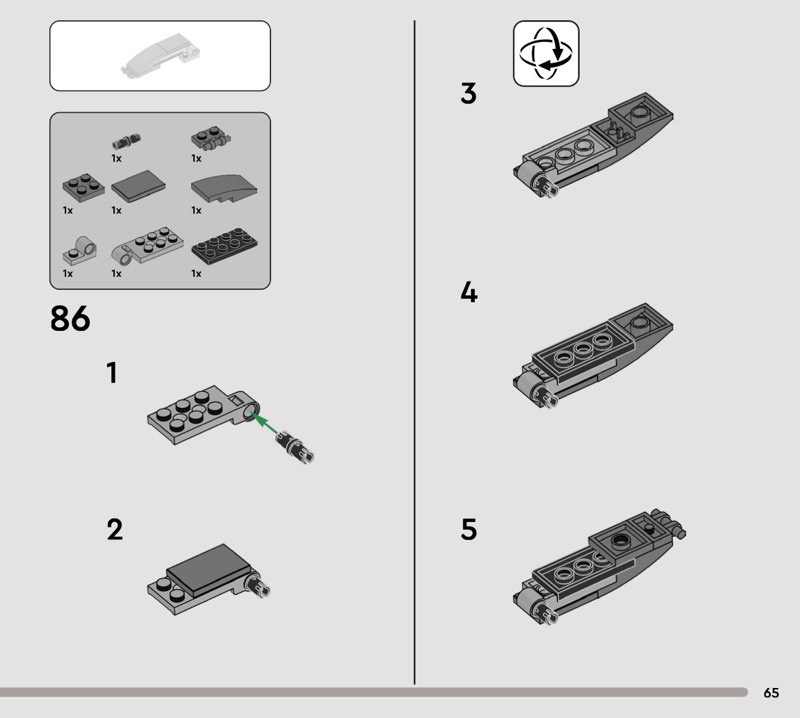 1x
1x
1x
1x
1x
1x
1x
1x

86

1

2

3

4

5

65