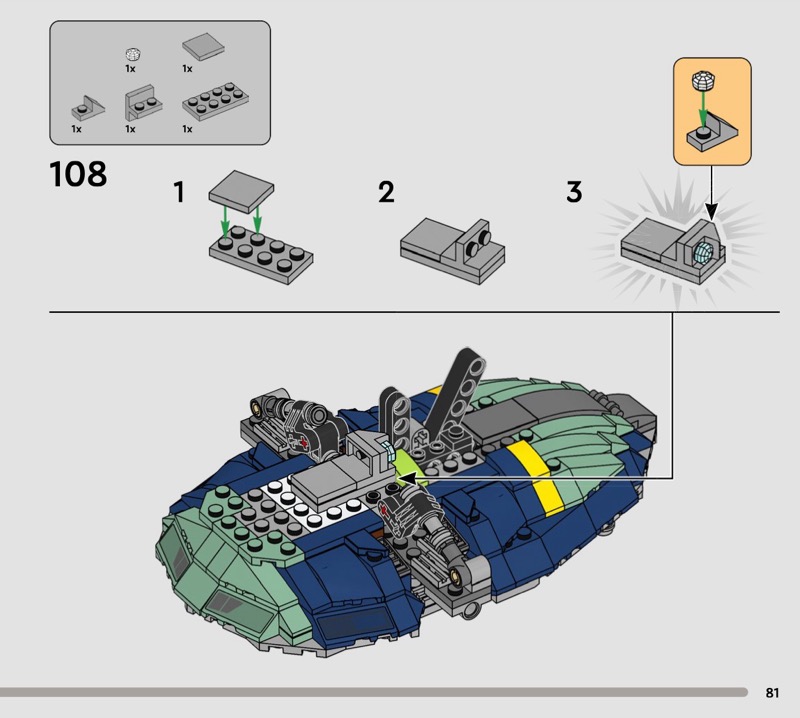 1x
1x
1x
1x
1x

108

1

2

3

81