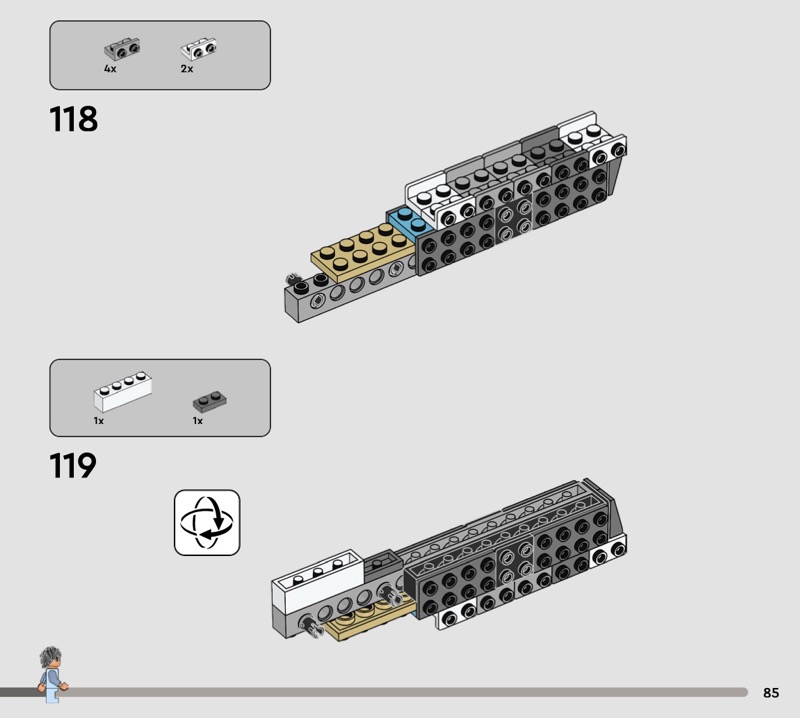 4x
2x

118

1x
1x

119

85