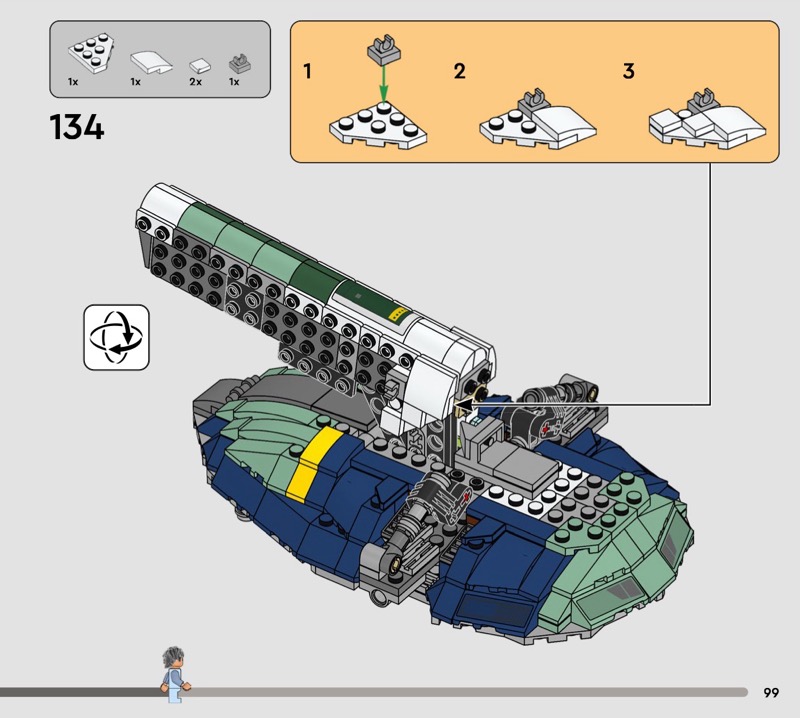 1x 1x 2x 1x

134

1

2

3

99