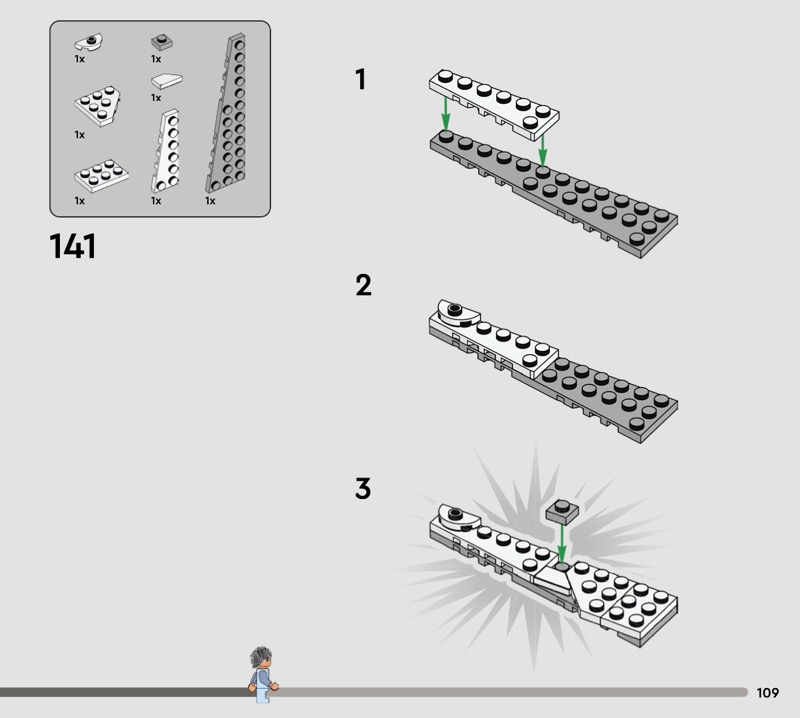 1x
1x
1x
1x
1x
1x
1x

141

1

2

3

109