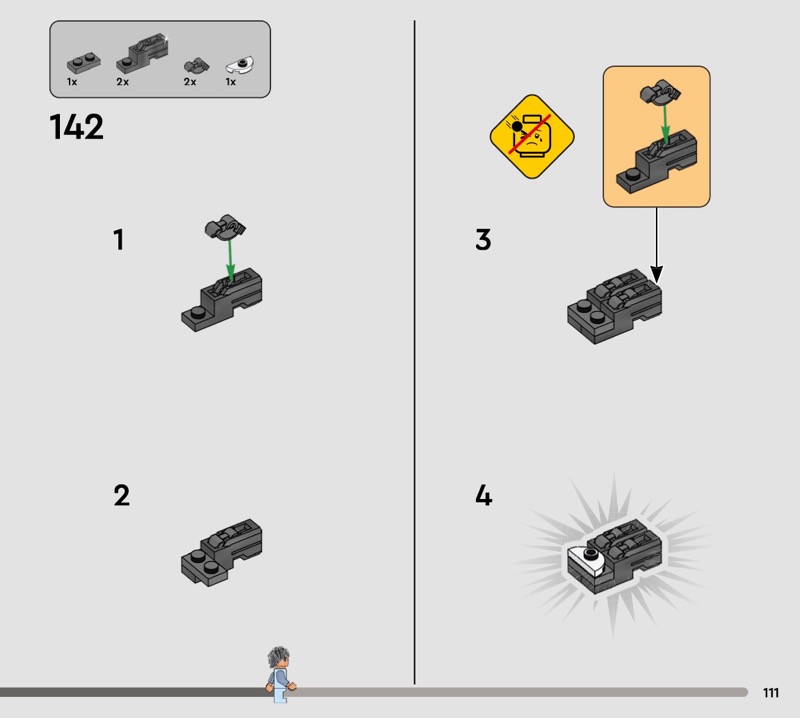 1x 2x 2x 1x

142

1

2

3

4

111