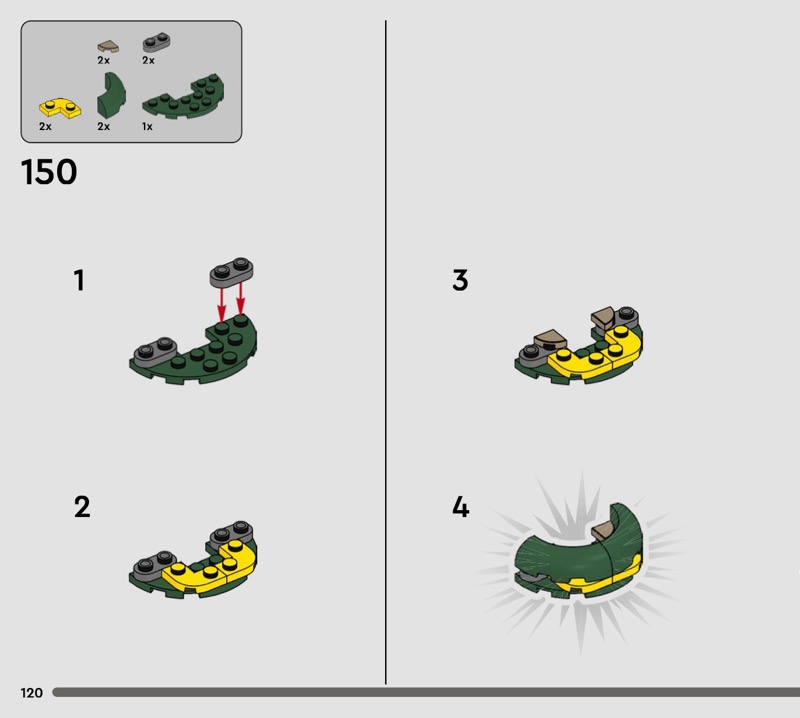 2x
2x
2x
2x
1x

150

1

2

3

4

120