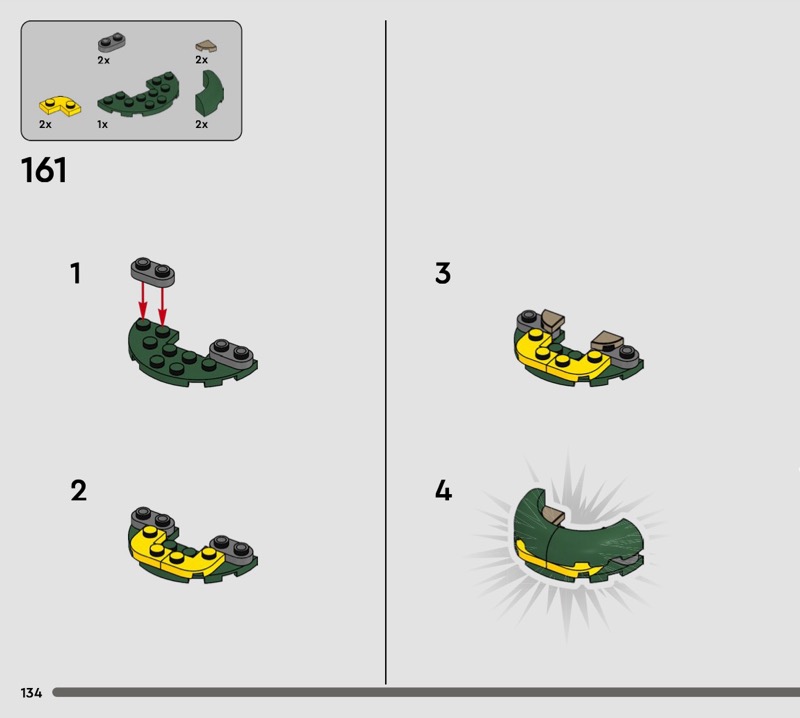 2x
2x
2x
1x
2x

161

1

2

3

4

134