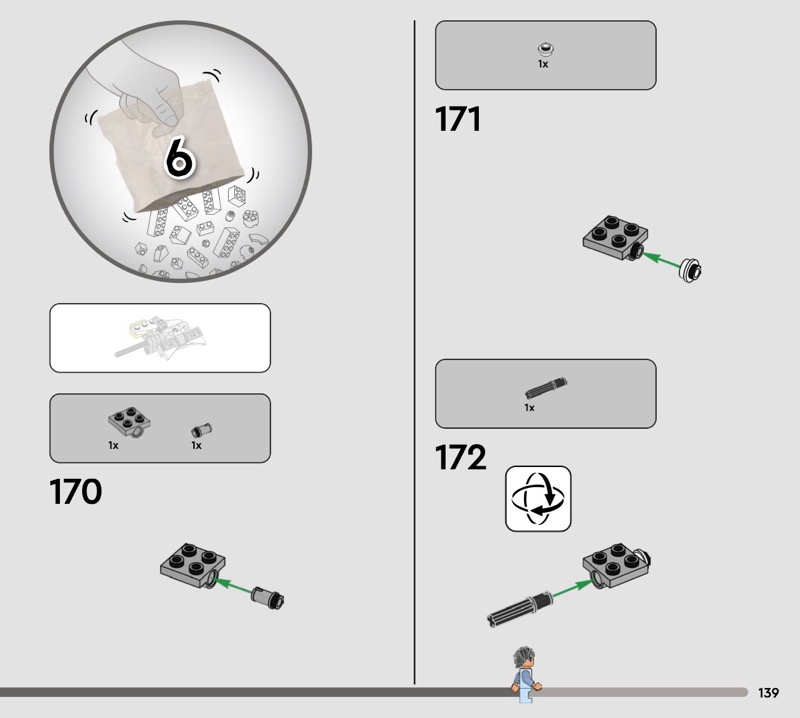 6

1x 1x

170

1x

171

1x

172

139