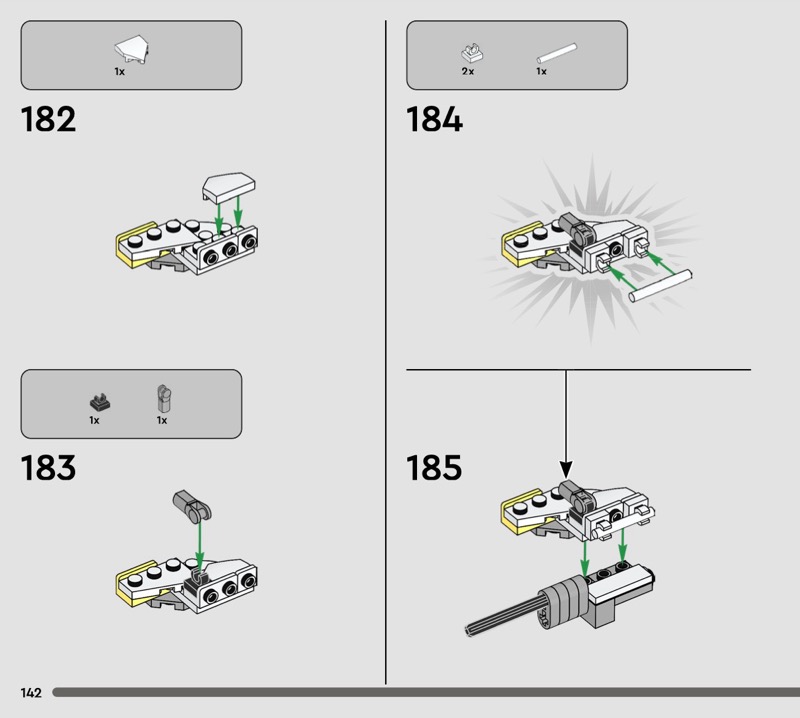 1x

182

1x 1x

183

2x 1x

184

185

142