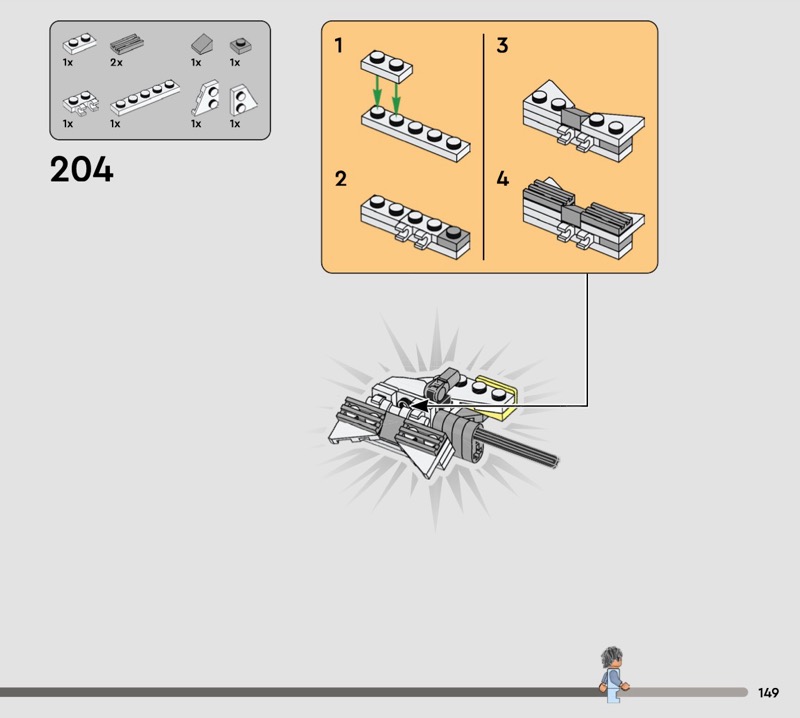 1x 2x 1x 1x
1x 1x 1x 1x

204

1

2

3

4

149