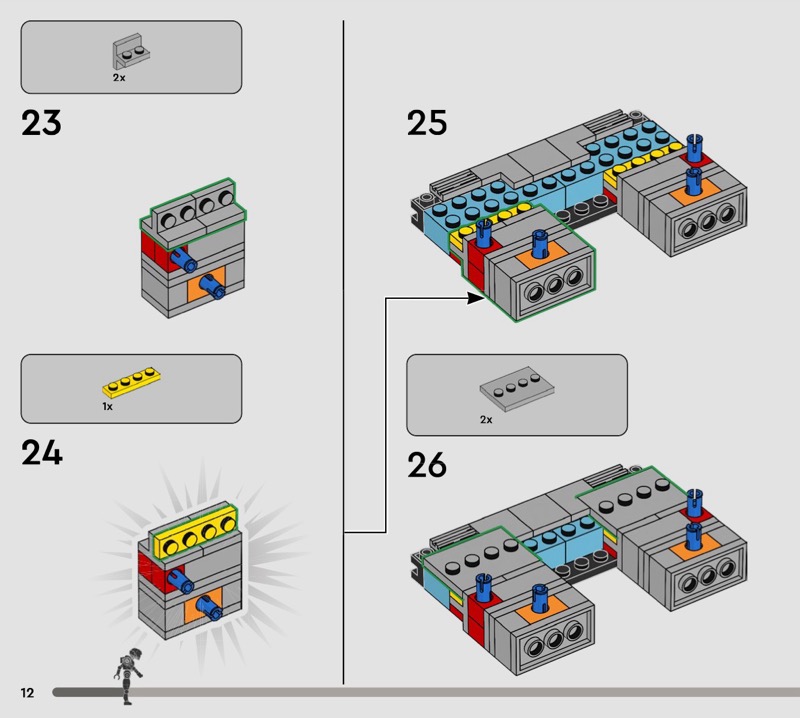 2x

23

1x

24

25

2x

26

12