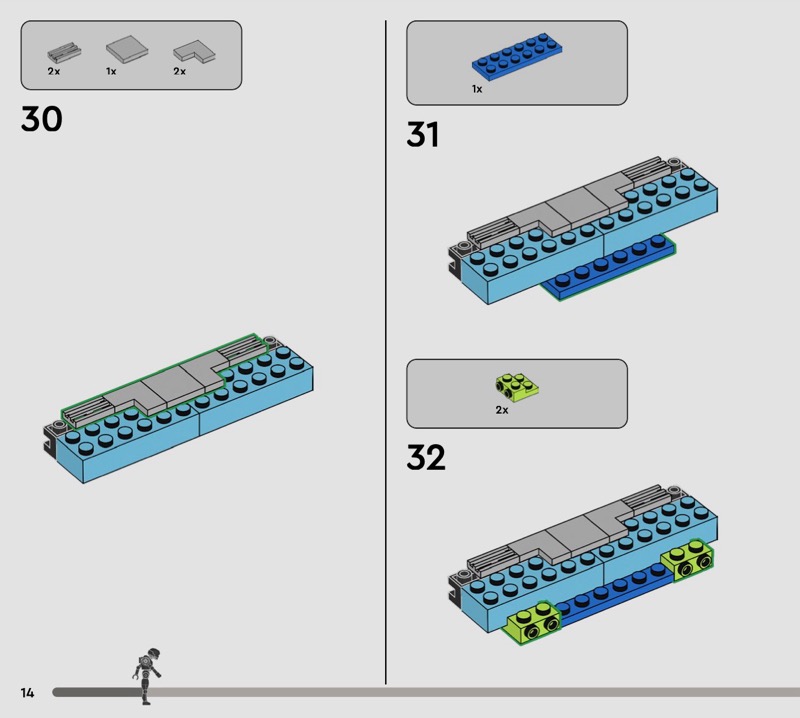 2x 1x 2x

30

1x

31

2x

32

14